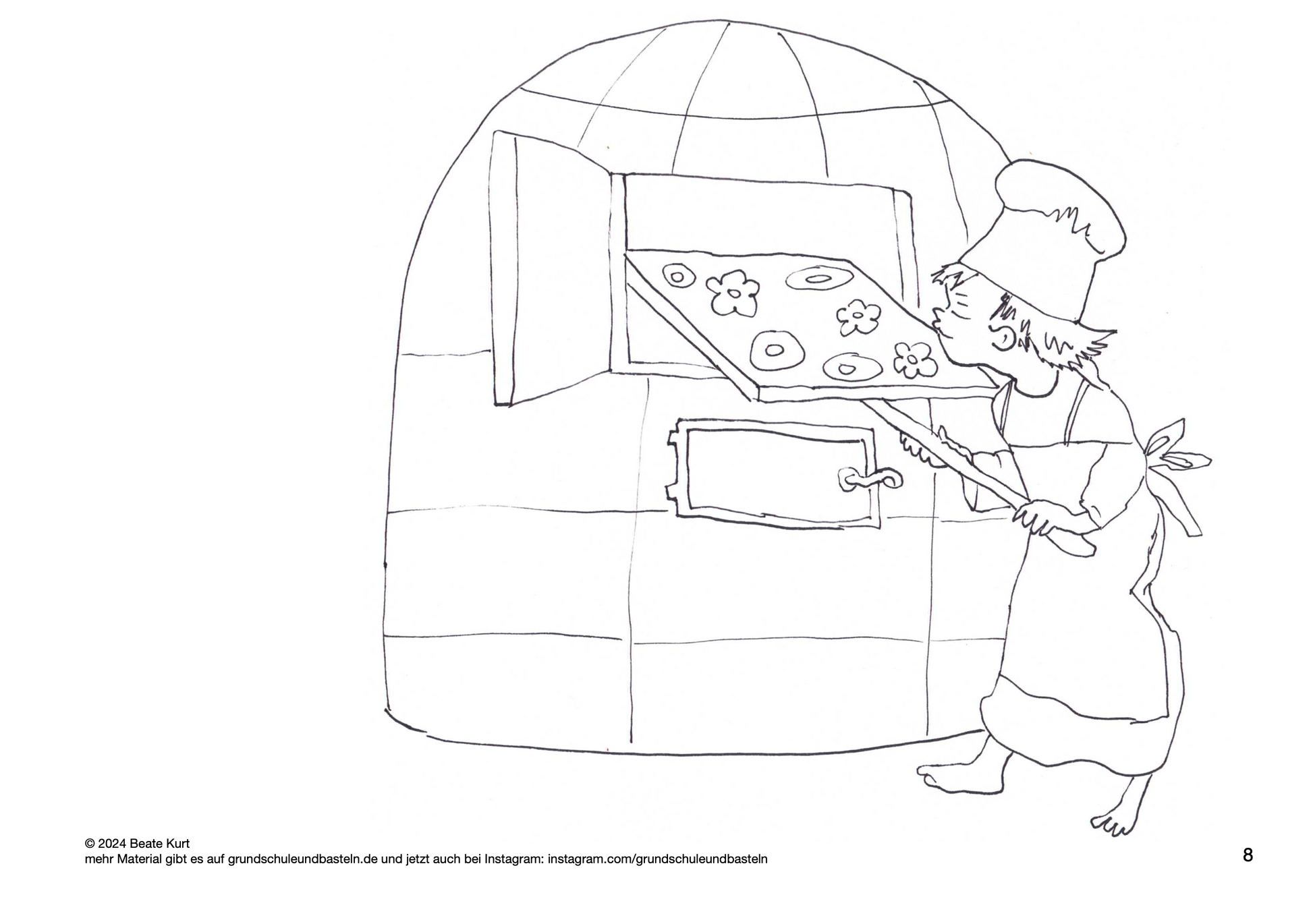 © 2024 Beate Kurt
mehr Material gibt es auf grundschuleundbasteln.de und jetzt auch bei Instagram: instagram.com/grundschuleundbasteln

8